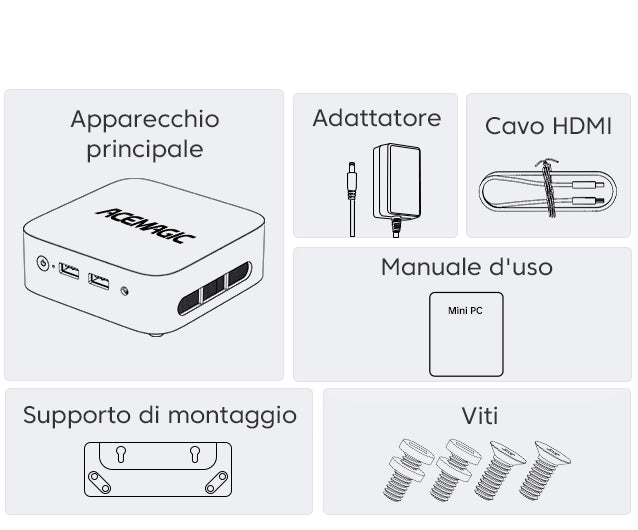 Apparecchio principale

ACEMAGIC

Adattatore

Cavo HDMI

Manuale d'uso

Mini PC

Supporto di montaggio

Viti