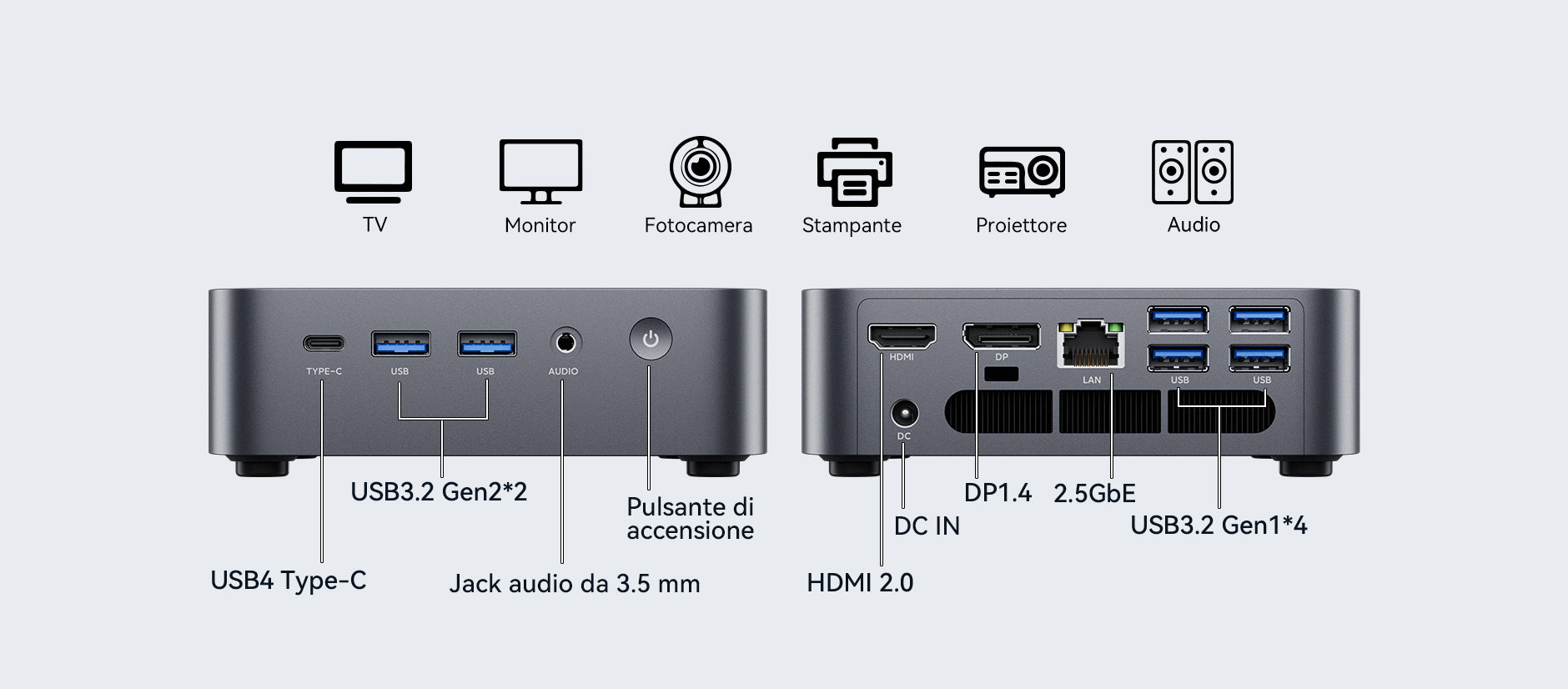 TV
Monitor
Fotocamera
Stampante
Proiettore
Audio

TYPE-C
USB
USB
AUDIO

USB3.2 Gen2*2
Pulsante di accensione
USB4 Type-C
Jack audio da 3.5 mm

HDMI
DP
LAN
USB
USB
DC

DP1.4
2.5GbE
DC IN
USB3.2 Gen1*4
HDMI 2.0