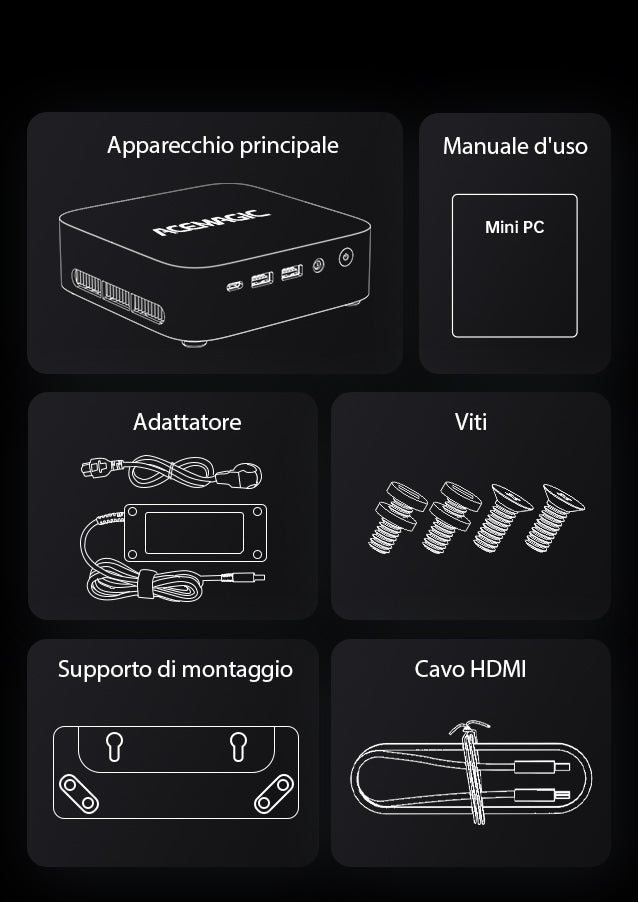 Apparecchio principale

ACEMAGIC

Manuale d'uso

Mini PC

Adattatore

Viti

Supporto di montaggio

Cavo HDMI