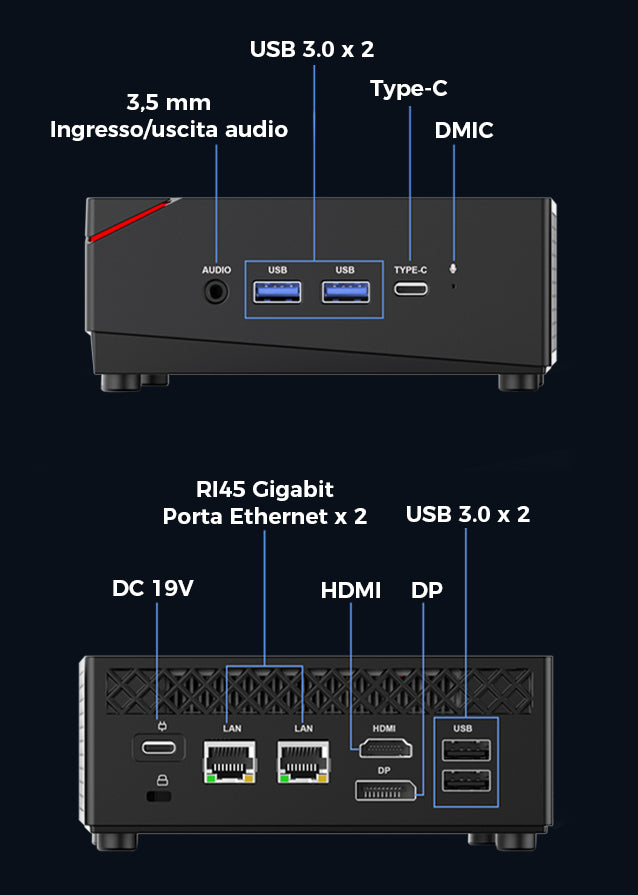 USB 3.0 x 2

3,5 mm
Ingresso/uscita audio

Type-C

DMIC

AUDIO

USB

USB

TYPE-C

RI45 Gigabit
Porta Ethernet x 2

USB 3.0 x 2

DC 19V

HDMI

DP

LAN

LAN

HDMI

DP

USB