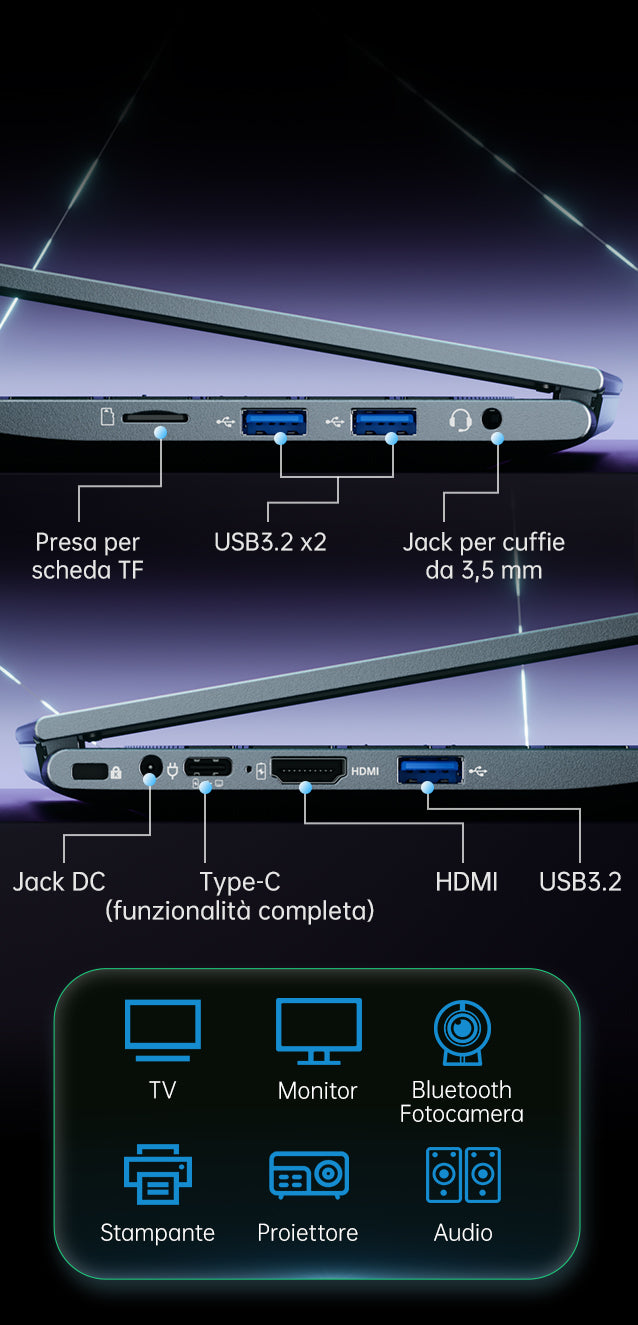 Presa per scheda TF

USB3.2 x2

Jack per cuffie da 3,5 mm

HDMI

Jack DC

Type-C (funzionalità completa)

HDMI

USB3.2

TV

Monitor

Bluetooth Fotocamera

Stampante

Proiettore

Audio