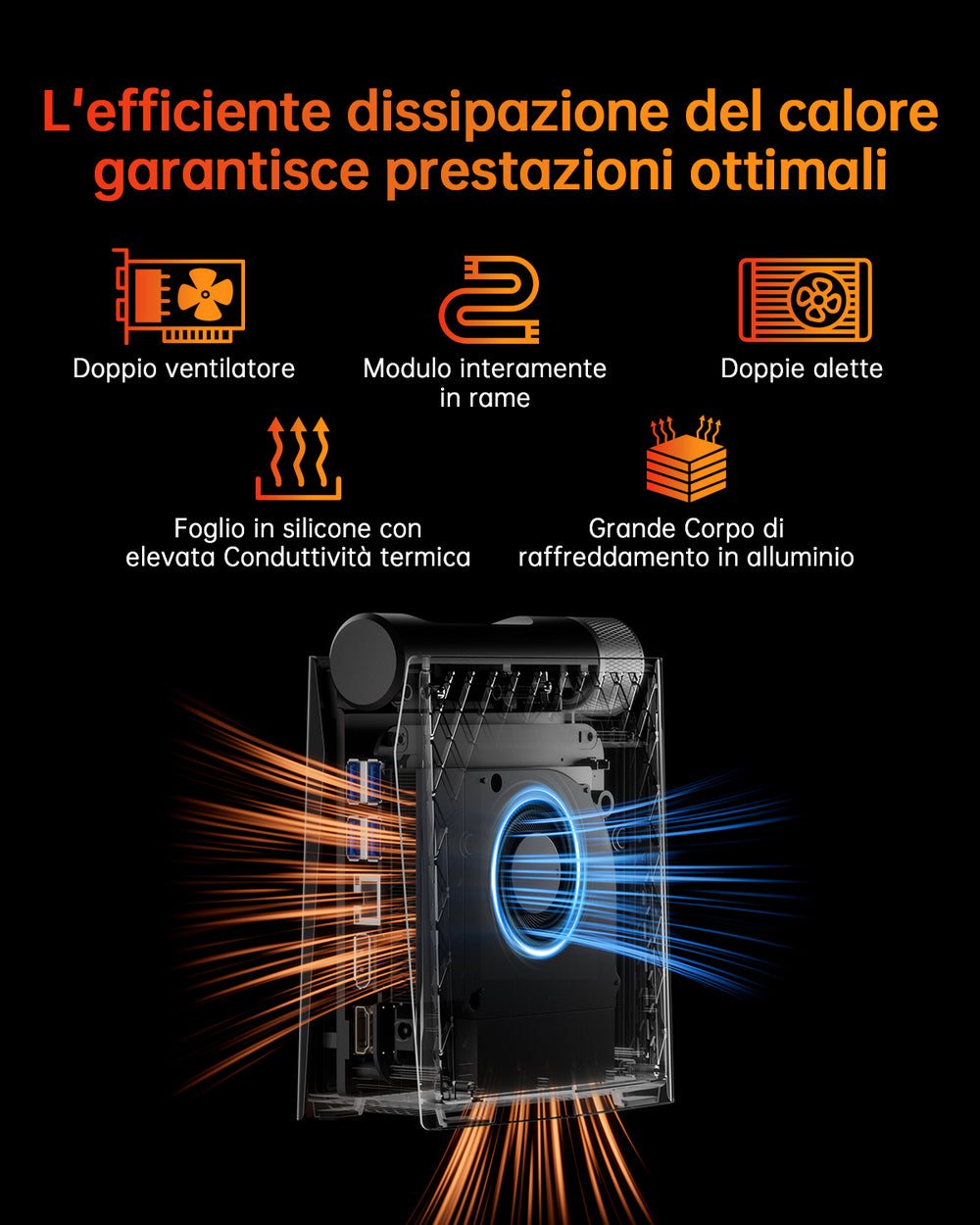 L'efficiente dissipazione del calore garantisce prestazioni ottimali

Doppio ventilatore

Modulo interamente in rame

Doppie alette

Foglio in silicone con elevata Conduttività termica

Grande Corpo di raffreddamento in alluminio