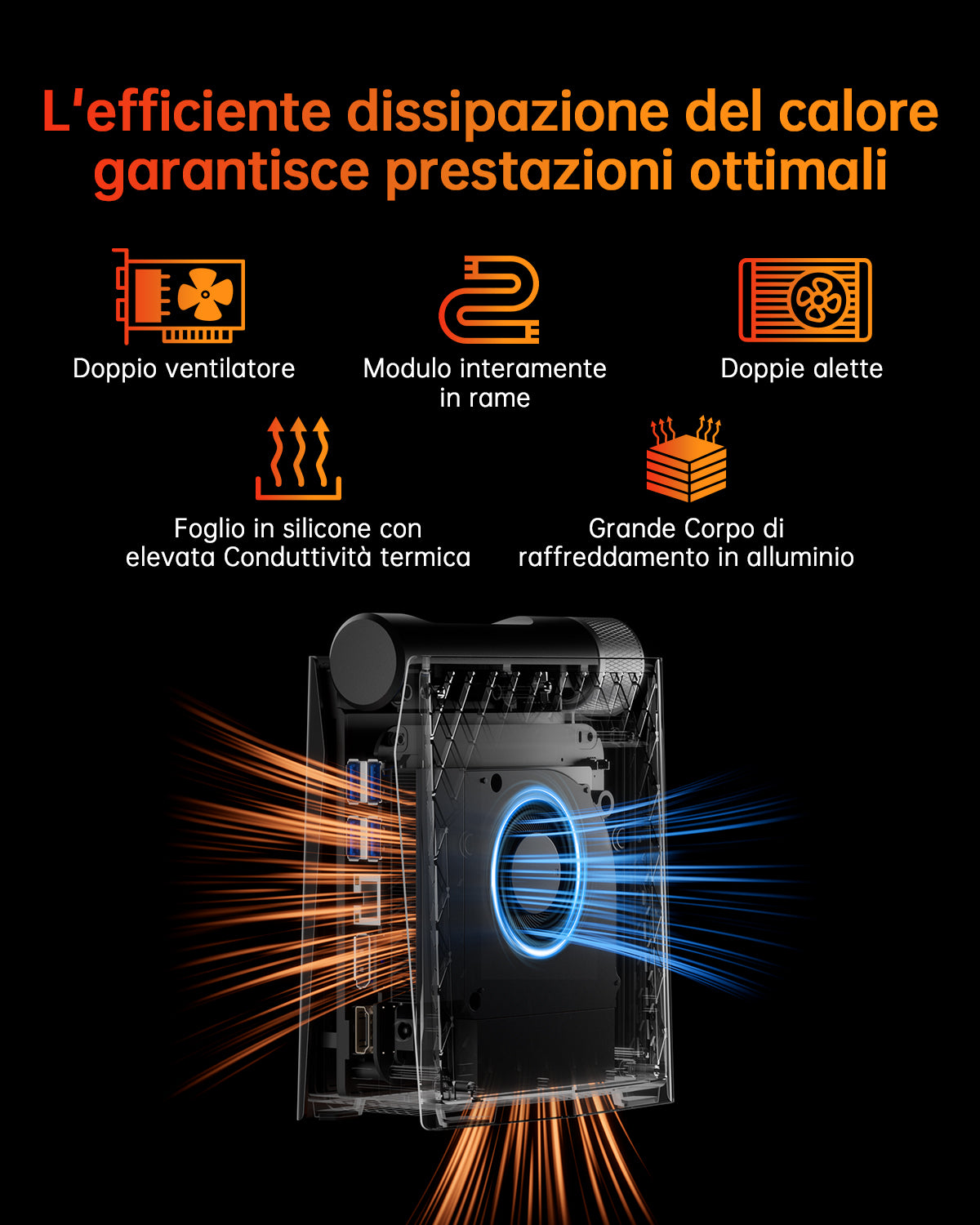 L'efficiente dissipazione del calore garantisce prestazioni ottimali

Doppio ventilatore

Modulo interamente in rame

Doppie alette

Foglio in silicone con elevata Conduttività termica

Grande Corpo di raffreddamento in alluminio