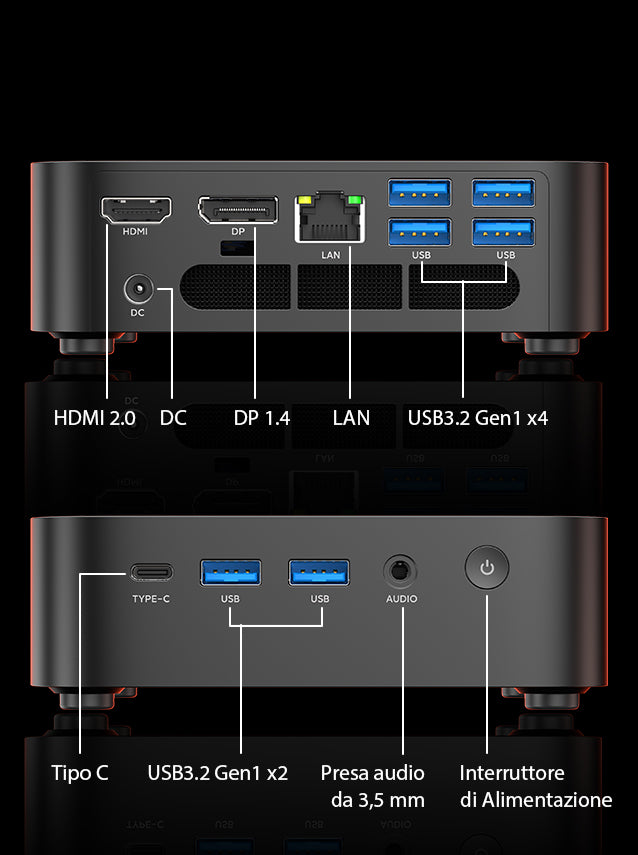 HDMI
DP
LAN
USB
USB
DC

HDMI 2.0 DC DP 1.4 LAN USB3.2 Gen1 x4

TYPE-C
USB
USB
AUDIO

Tipo C USB3.2 Gen1 x2 Presa audio da 3,5 mm Interruttore di Alimentazione